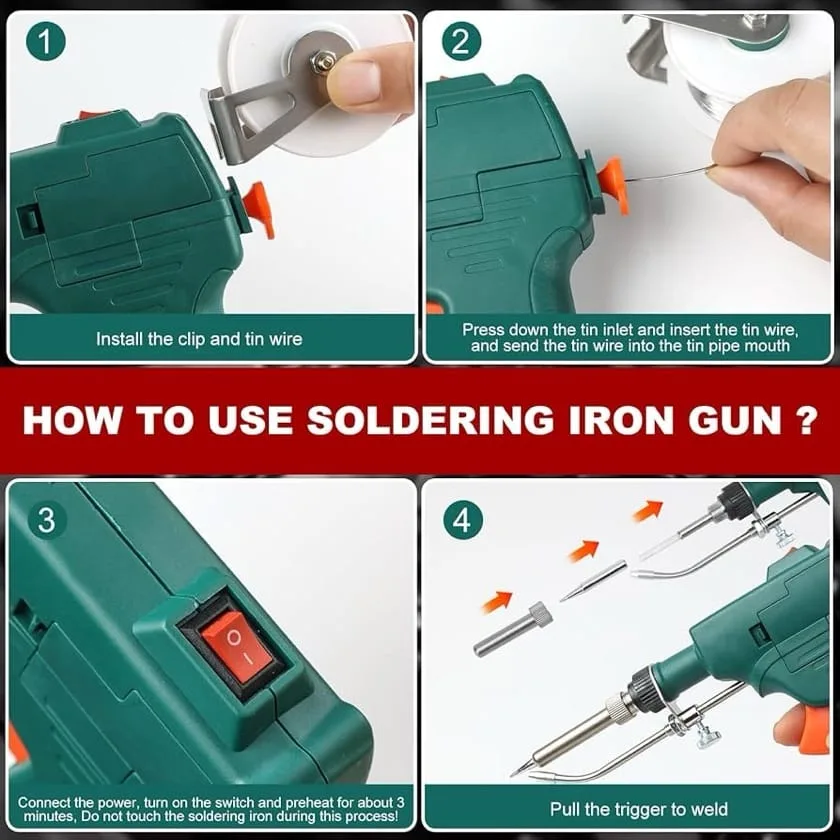 1

Install the clip and tin wire

2

Press down the tin inlet and insert the tin wire, and send the tin wire into the tin pipe mouth

HOW TO USE SOLDERING IRON GUN ?

3

O
I

Connect the power, turn on the switch and preheat for about 3 minutes, Do not touch the soldering iron during this process!

4

Pull the trigger to weld